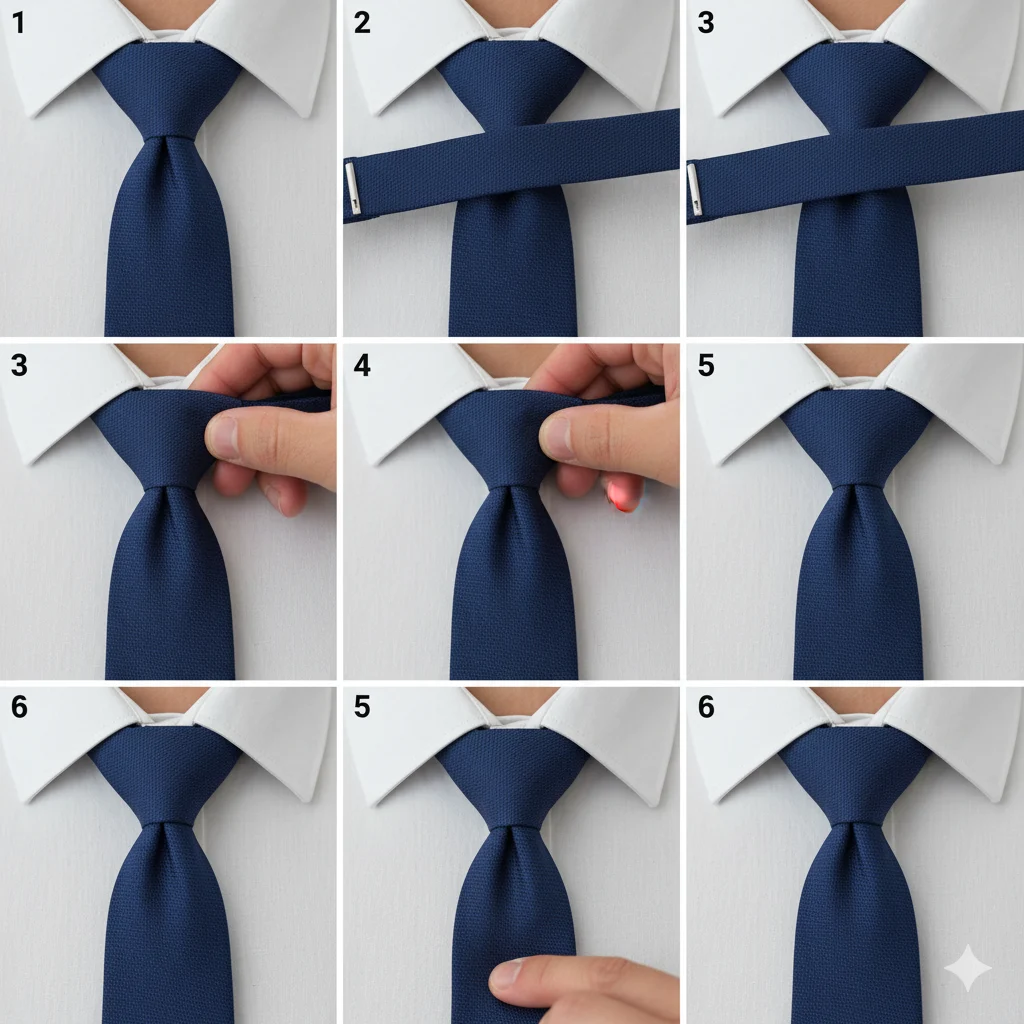 1

2

3

3

4

5

6

5

6