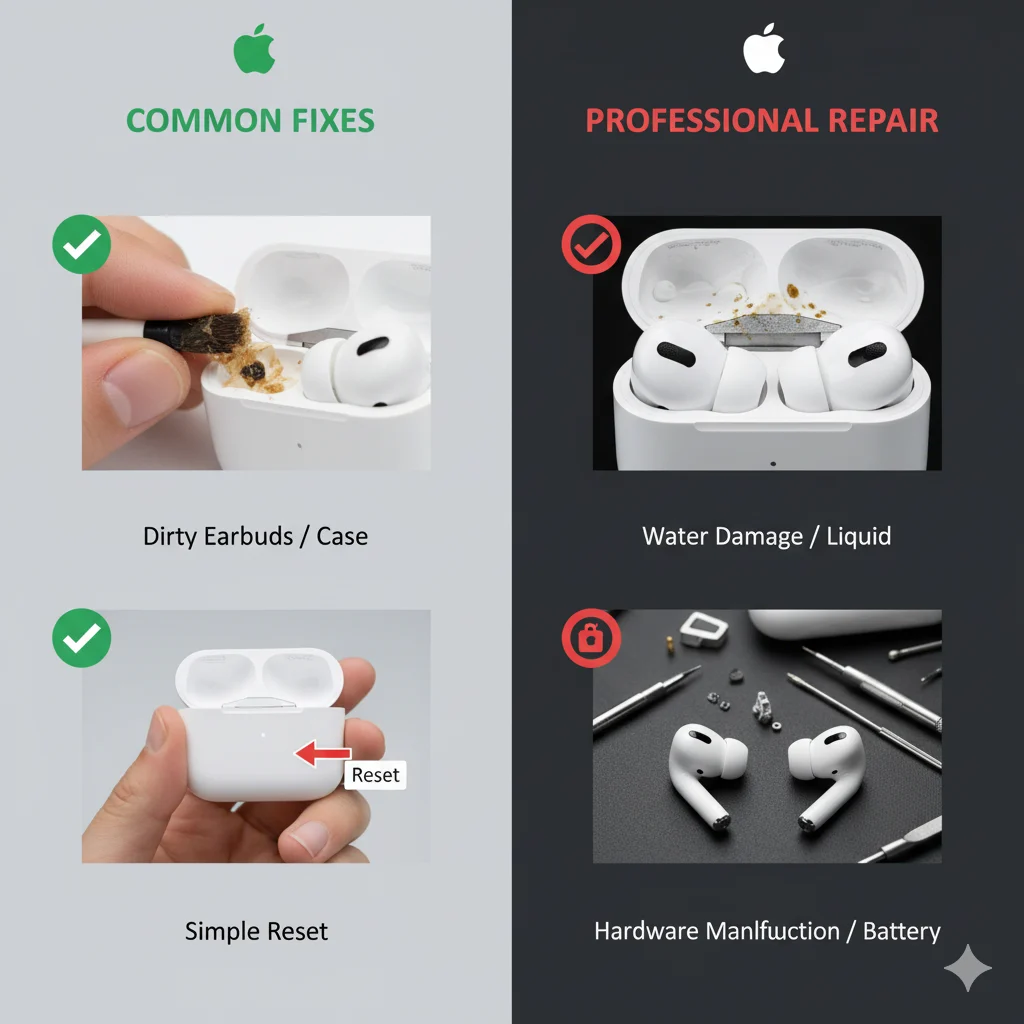 COMMON FIXES

Dirty Earbuds / Case

Reset

Simple Reset

PROFESSIONAL REPAIR

Water Damage / Liquid

Hardware Manlfuction / Battery