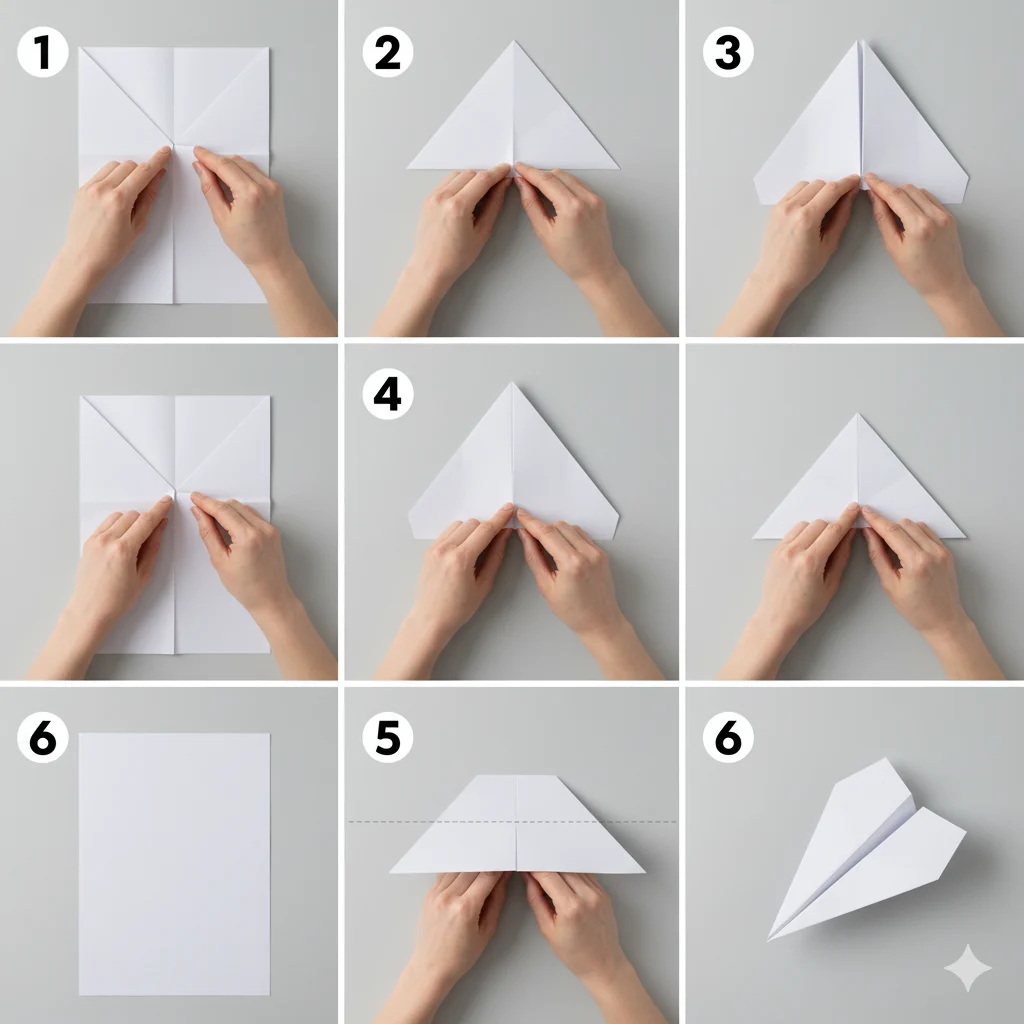 1

2

3

4

6

5

6