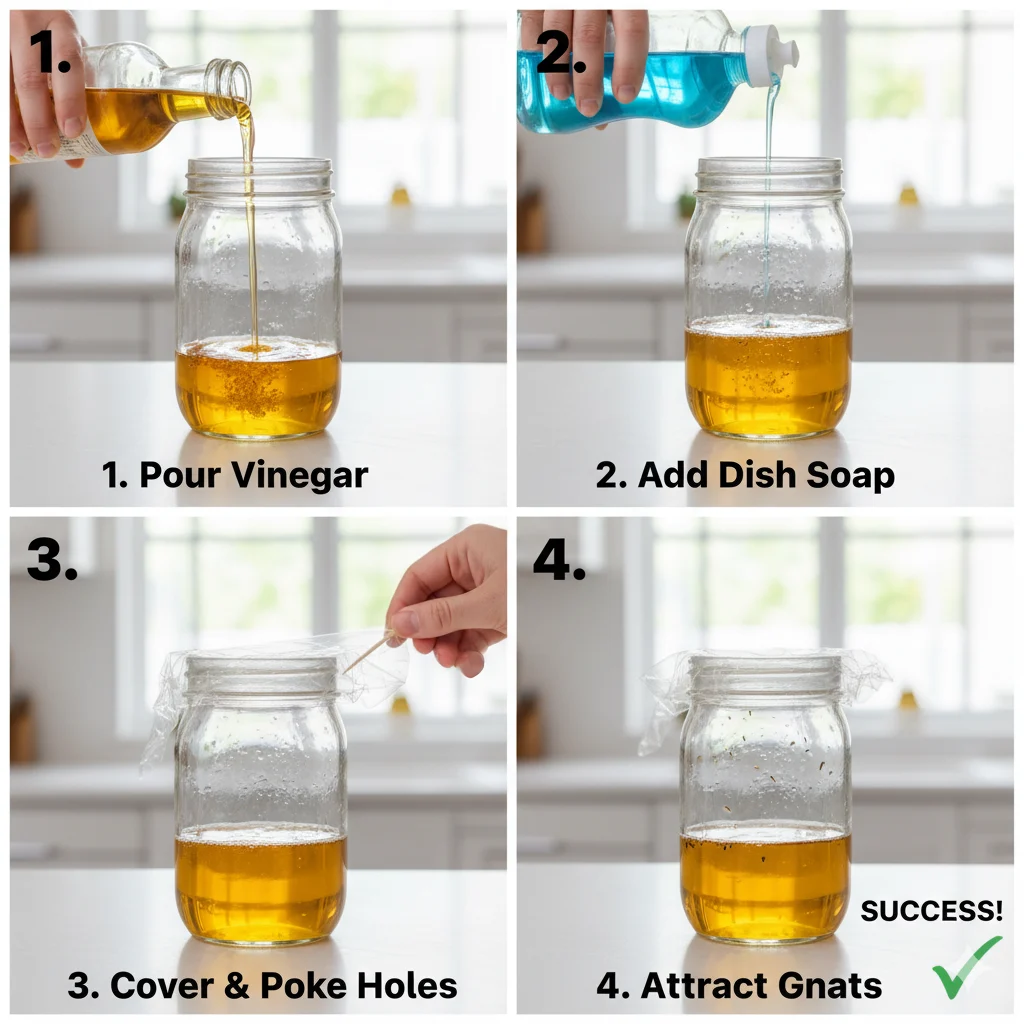 1.

1. Pour Vinegar

2.

2. Add Dish Soap

3.

3. Cover & Poke Holes

4.

SUCCESS!

4. Attract Gnats