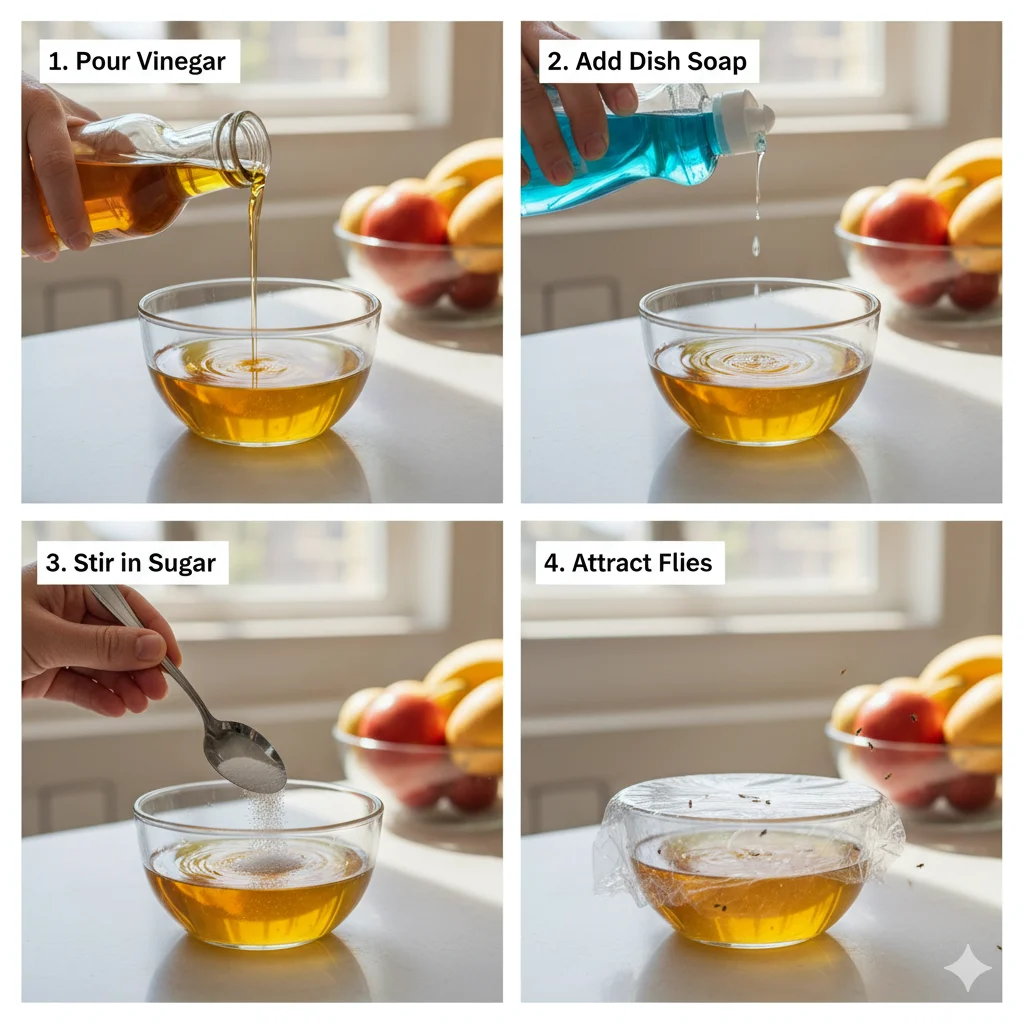 1. Pour Vinegar

2. Add Dish Soap

3. Stir in Sugar

4. Attract Flies