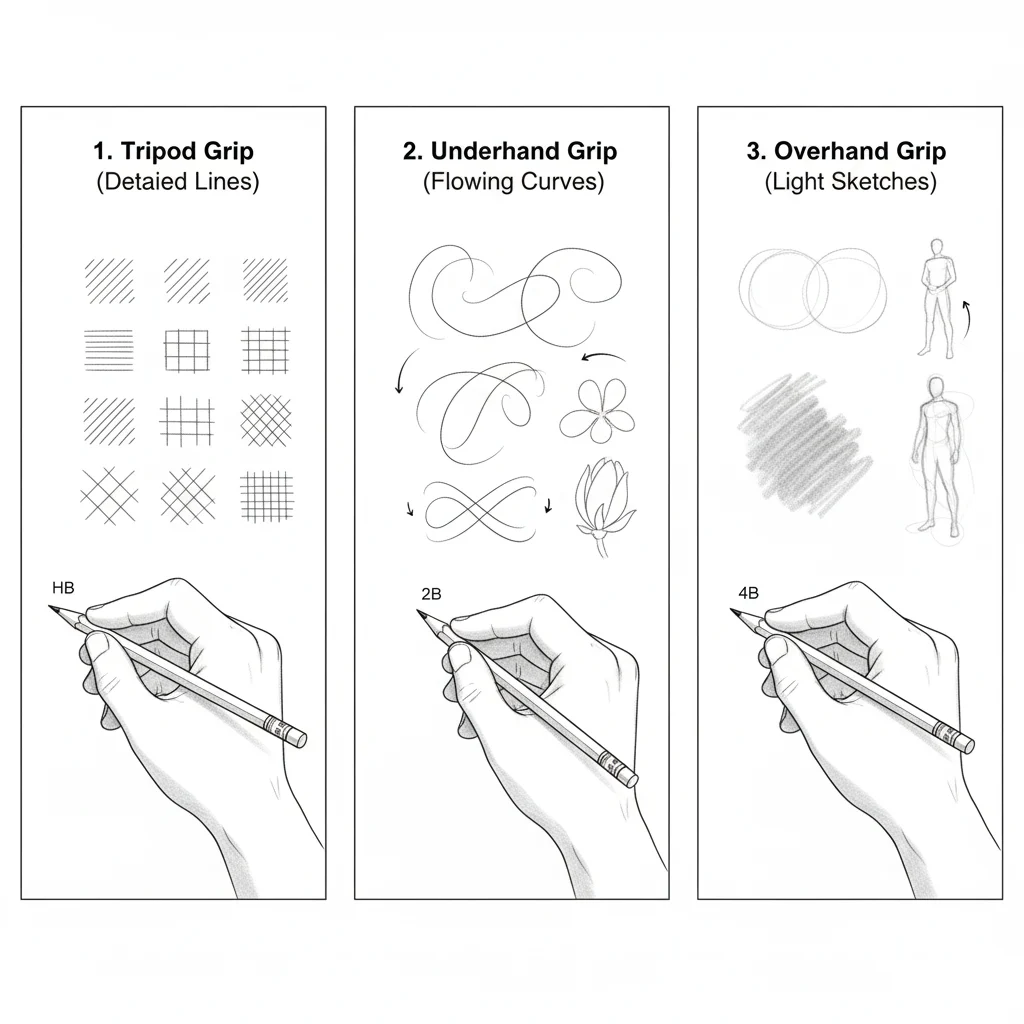 1. Tripod Grip
(Detaied Lines)

HB

2. Underhand Grip
(Flowing Curves)

2B

3. Overhand Grip
(Light Sketches)

4B