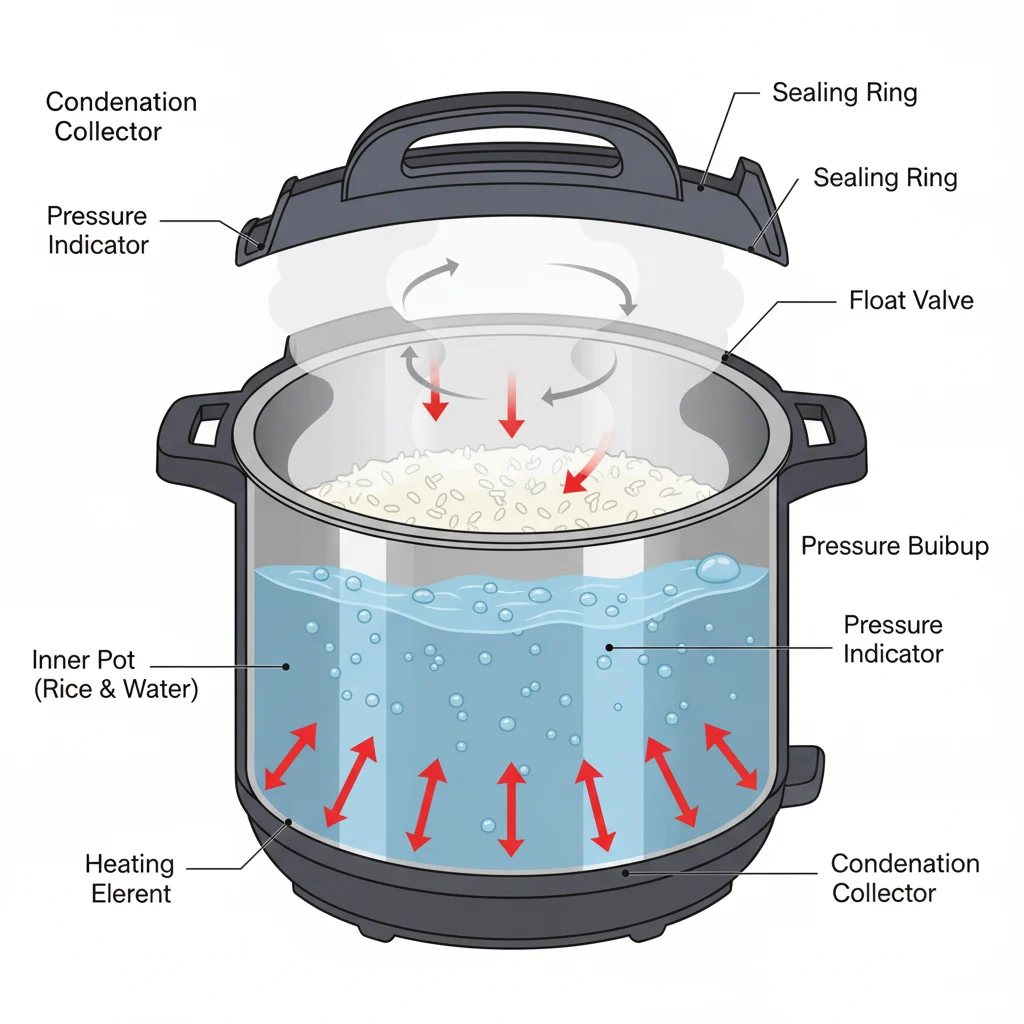 Condenation Collector

Sealing Ring

Sealing Ring

Pressure Indicator

Float Valve

Pressure Buibup

Pressure Indicator

Inner Pot (Rice & Water)

Heating Elerent

Condenation Collector