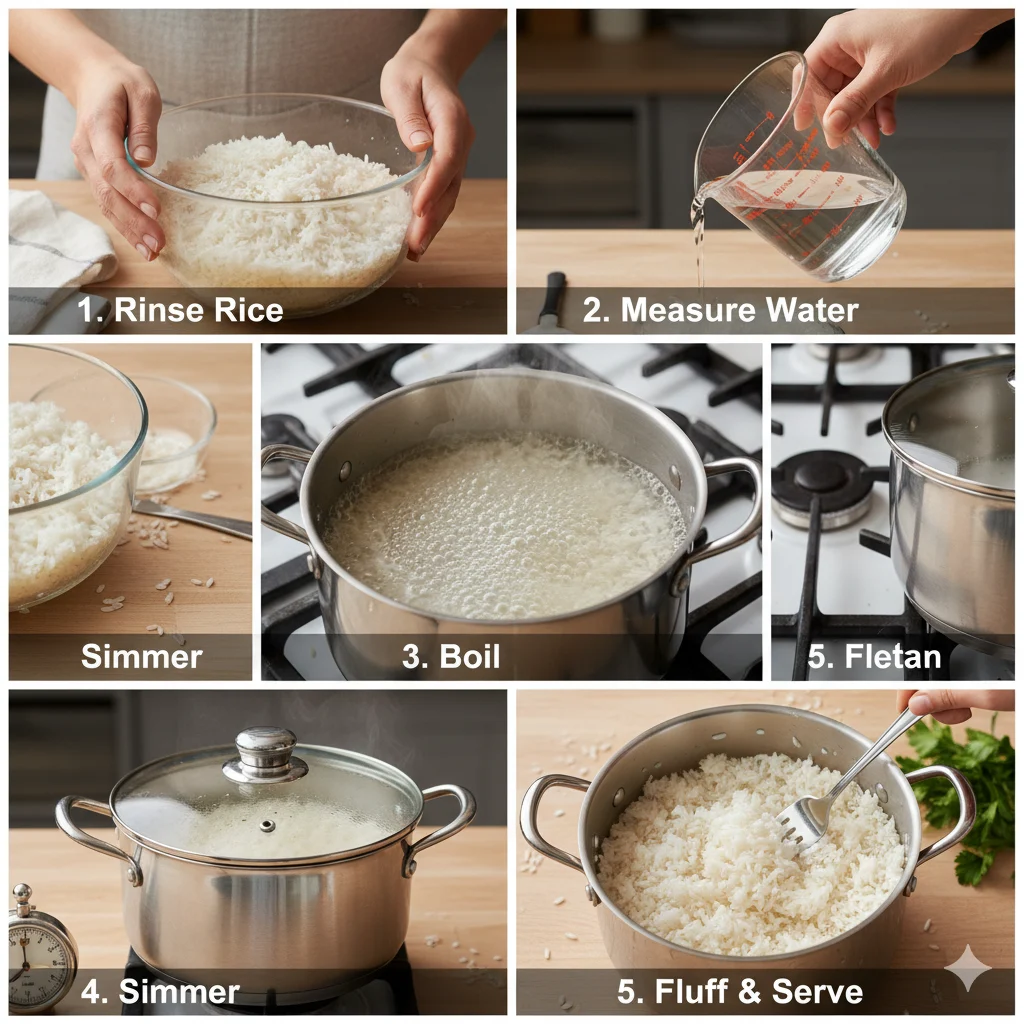 1. Rinse Rice

2. Measure Water

Simmer

3. Boil

5. Fletan

4. Simmer

5. Fluff & Serve